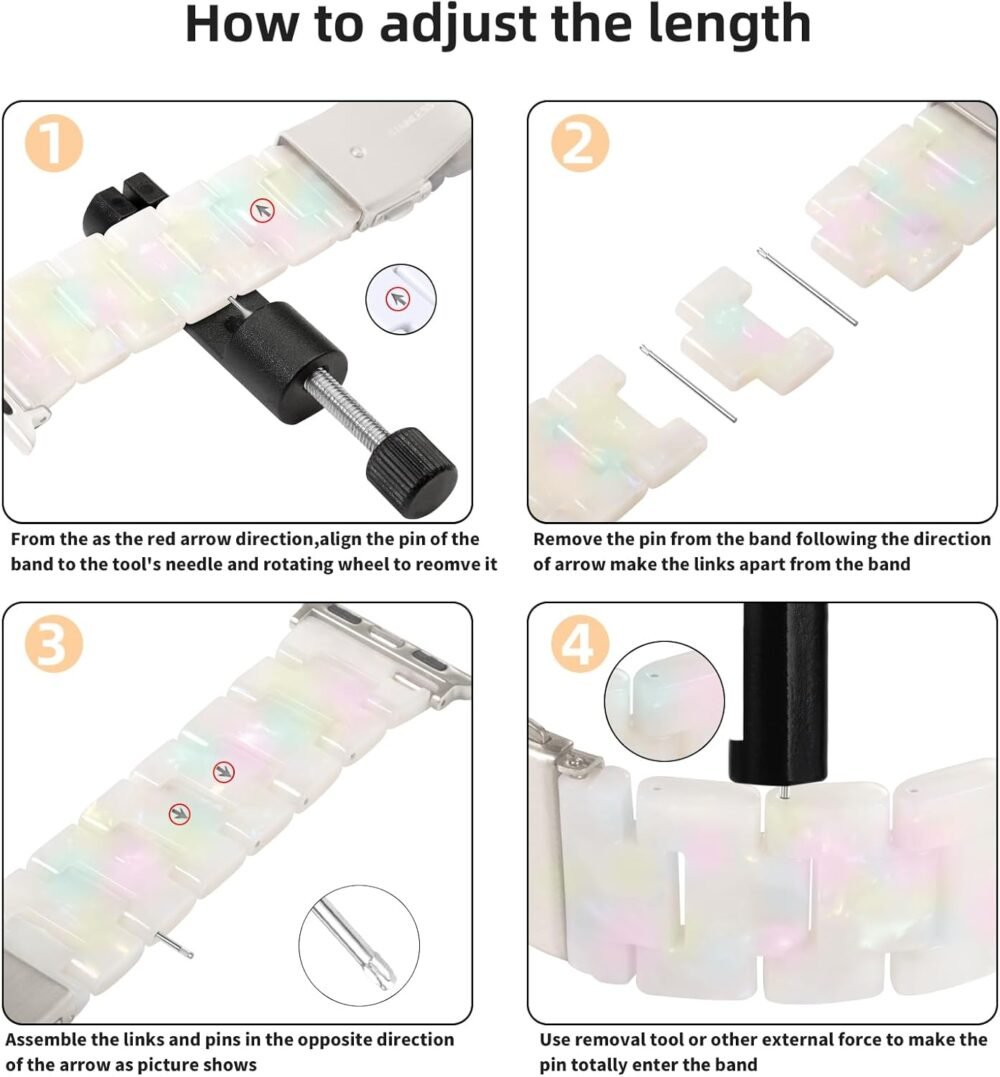 How to adjust the length

1

From the as the red arrow direction,align the pin of the band to the tool's needle and rotating wheel to reomve it

2

Remove the pin from the band following the direction of arrow make the links apart from the band

3

Assemble the links and pins in the opposite direction of the arrow as picture shows

4

Use removal tool or other external force to make the pin totally enter the band