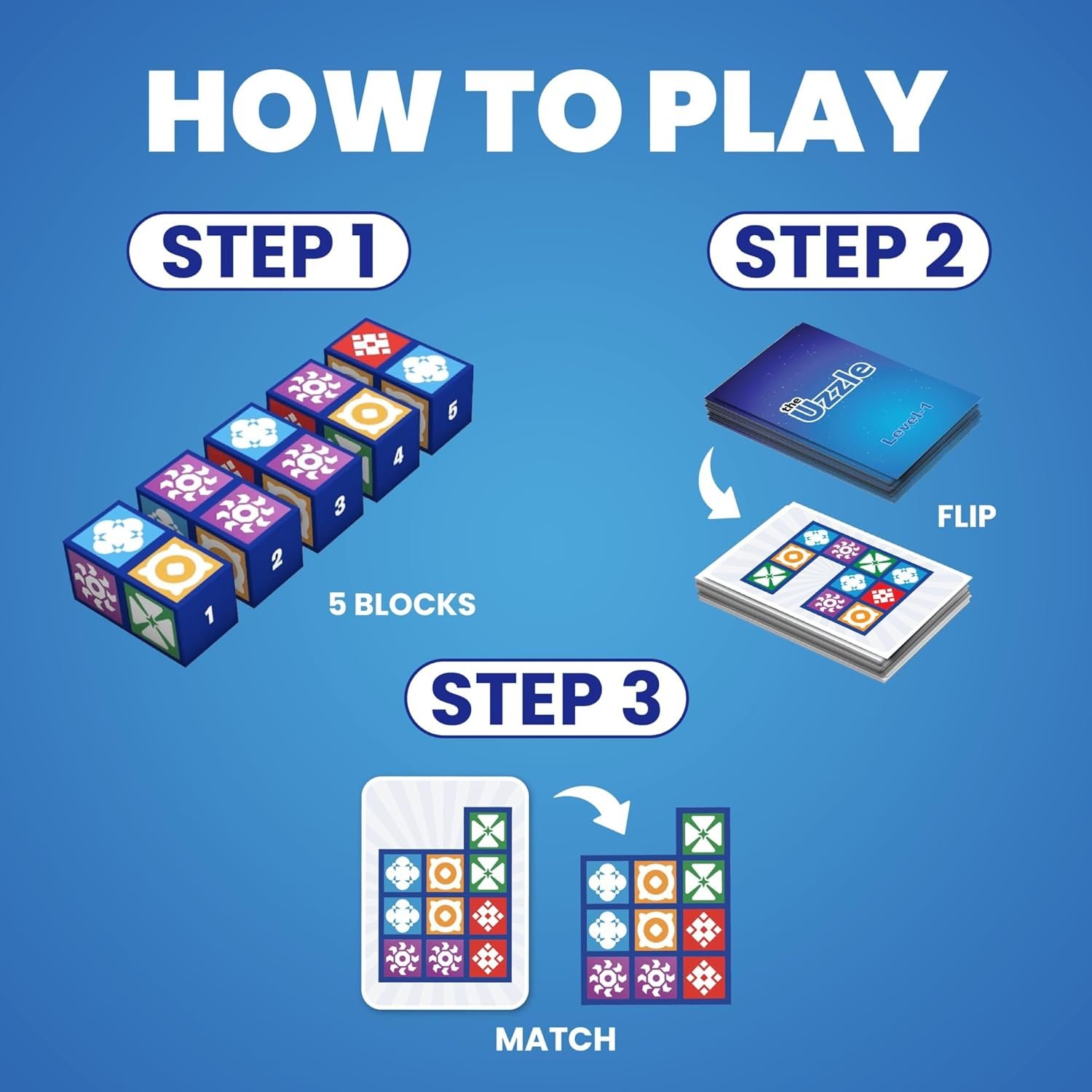 HOW TO PLAY

STEP 1

5
4
3
2
1

5 BLOCKS

STEP 2

the Uzzle
Level-1

FLIP

STEP 3

MATCH