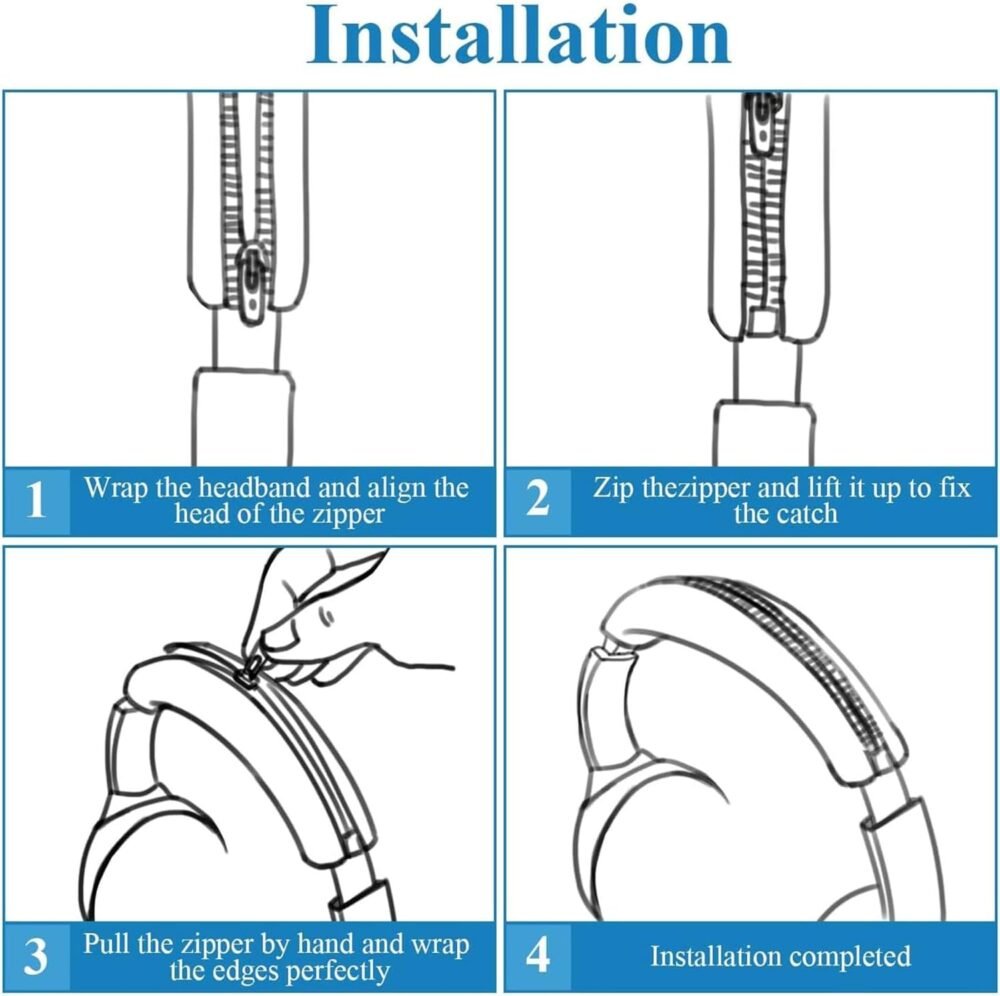 Installation

1 Wrap the headband and align the head of the zipper

2 Zip thezipper and lift it up to fix the catch

3 Pull the zipper by hand and wrap the edges perfectly

4 Installation completed