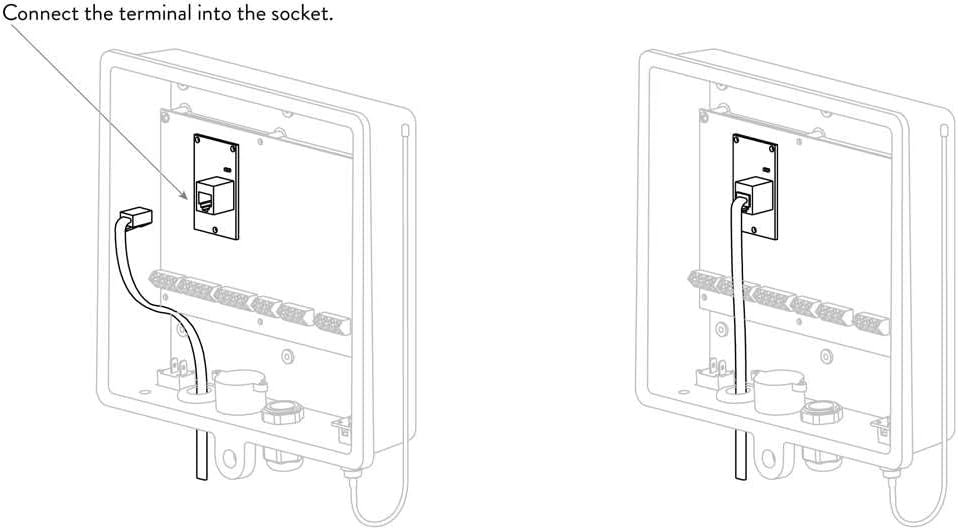 Connect the terminal into the socket.